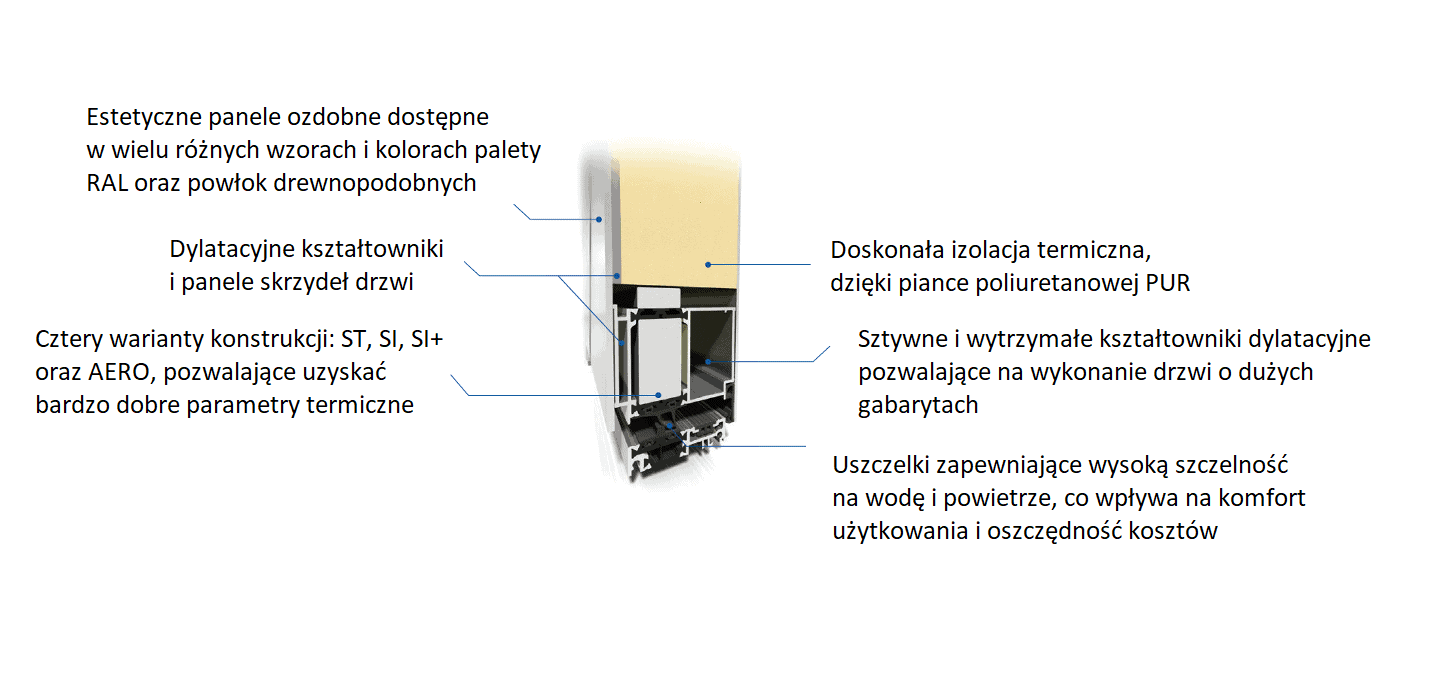 Estetyczne panele ozdobne dostępne w wielu różnych wzorach i kolorach palety RAL oraz powłok drewnopodobnych

Dylatacyjne kształtowniki i panele skrzydeł drzwi

Cztery warianty konstrukcji: ST, SI, SI+ oraz AERO, pozwalające uzyskać bardzo dobre parametry termiczne

Doskonała izolacja termiczna, dzięki piance poliuretanowej PUR

Sztywne i wytrzymałe kształtowniki dylatacyjne pozwalające na wykonanie drzwi o dużych gabarytach

Uszczelki zapewniające wysoką szczelność na wodę i powietrze, co wpływa na komfort użytkowania i oszczędność kosztów